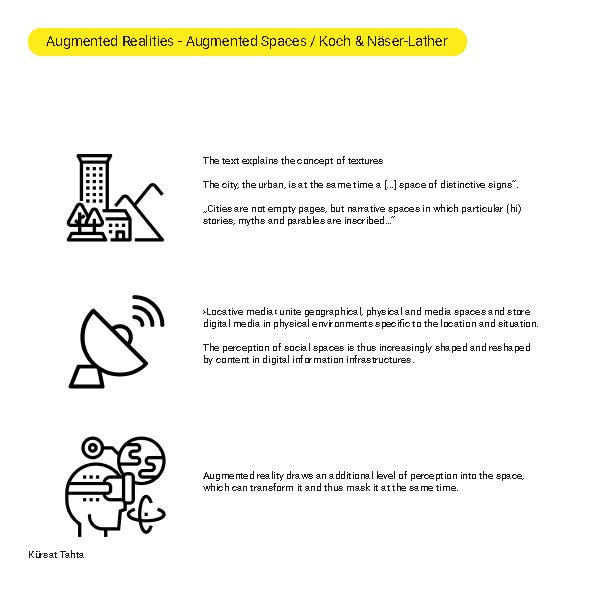 Augmented Realities - Augmented Spaces / Koch & Näser-Lather

The text explains the concept of textures

The city, the urban, is at the same time a [...] space of distinctive signs".

„Cities are not empty pages, but narrative spaces in which particular (hi) stories, myths and parables are inscribed..."

›Locative media‹ unite geographical, physical and media spaces and store digital media in physical environments specific to the location and situation.

The perception of social spaces is thus increasingly shaped and reshaped by content in digital information infrastructures.

Augmented reality draws an additional level of perception into the space, which can transform it and thus mask it at the same time.

Kürsat Tahta